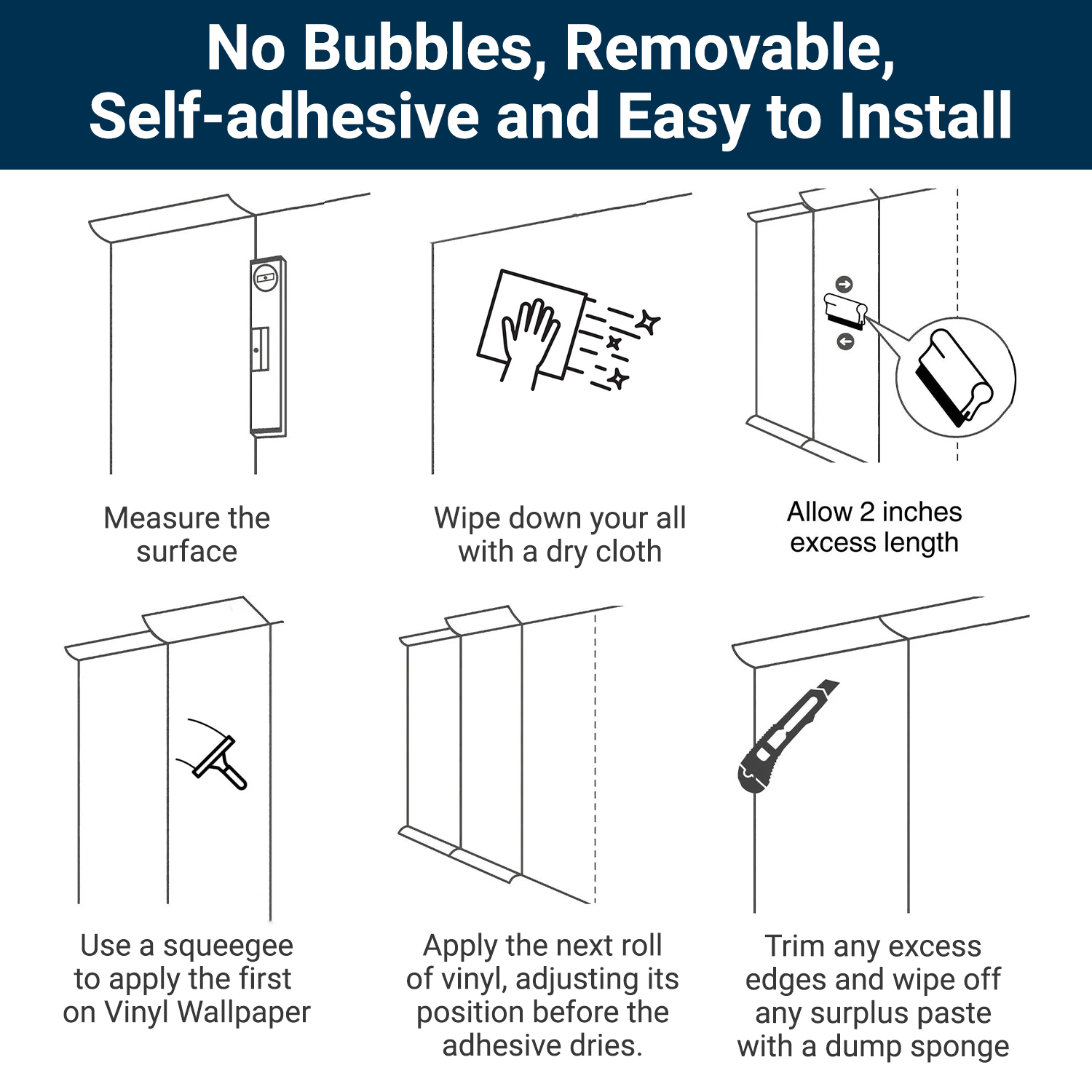 No Bubbles, Removable, Self-adhesive and Easy to Install

Measure the surface

Wipe down your all with a dry cloth

Allow 2 inches excess length

Use a squeegee to apply the first on Vinyl Wallpaper

Apply the next roll of vinyl, adjusting its position before the adhesive dries.

Trim any excess edges and wipe off any surplus paste with a dump sponge